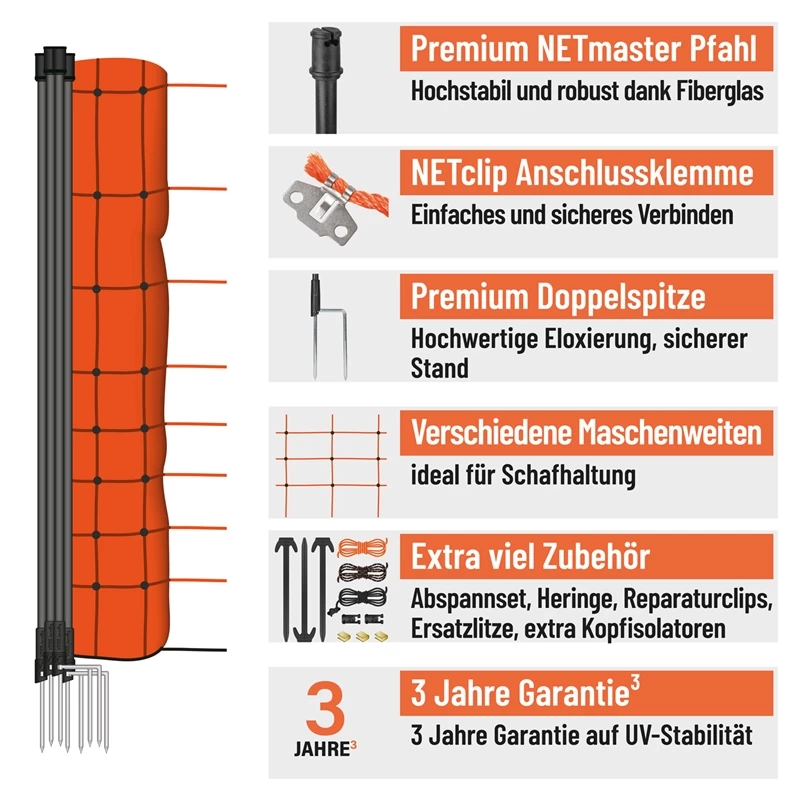 Premium NETmaster Pfahl
Hochstabil und robust dank Fiberglas

NETclip Anschlussklemme
Einfaches und sicheres Verbinden

Premium Doppelspitze
Hochwertige Eloxierung, sicherer Stand

Verschiedene Maschenweiten
ideal für Schafhaltung

Extra viel Zubehör
Abspannset, Heringe, Reparaturclips, Ersatzlitze, extra Kopfisolatoren

3
JAHRE$^3$

3 Jahre Garantie$^3$
3 Jahre Garantie auf UV-Stabilität