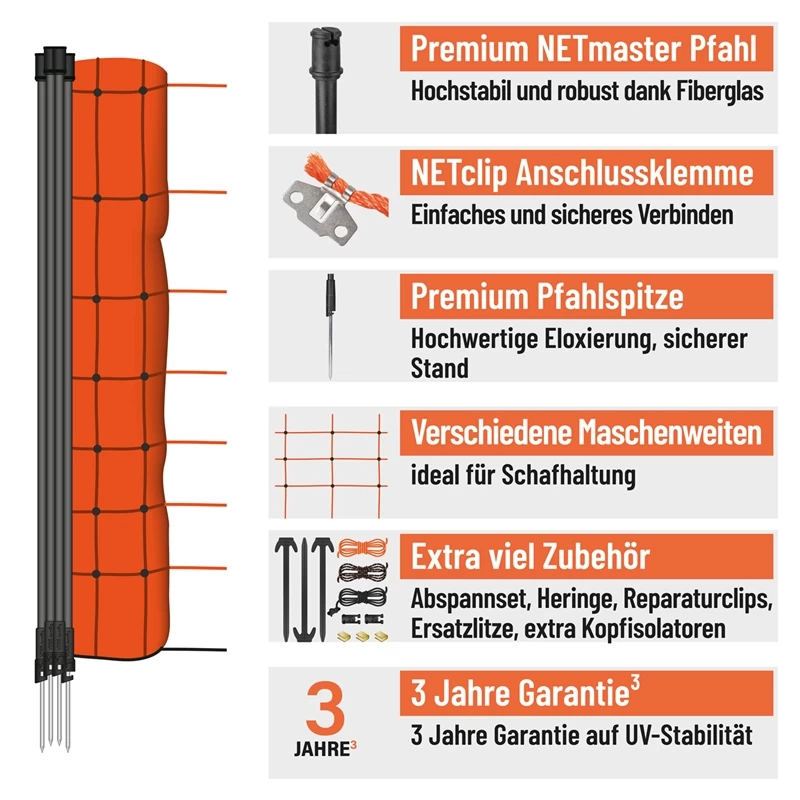 Premium NETmaster Pfahl

Hochstabil und robust dank Fiberglas

NETclip Anschlussklemme

Einfaches und sicheres Verbinden

Premium Pfahlspitze

Hochwertige Eloxierung, sicherer Stand

Verschiedene Maschenweiten

ideal für Schafhaltung

Extra viel Zubehör

Abspannset, Heringe, Reparaturclips, Ersatzlitze, extra Kopfisolatoren

3 JAHRE$^3$

3 Jahre Garantie$^3$

3 Jahre Garantie auf UV-Stabilität