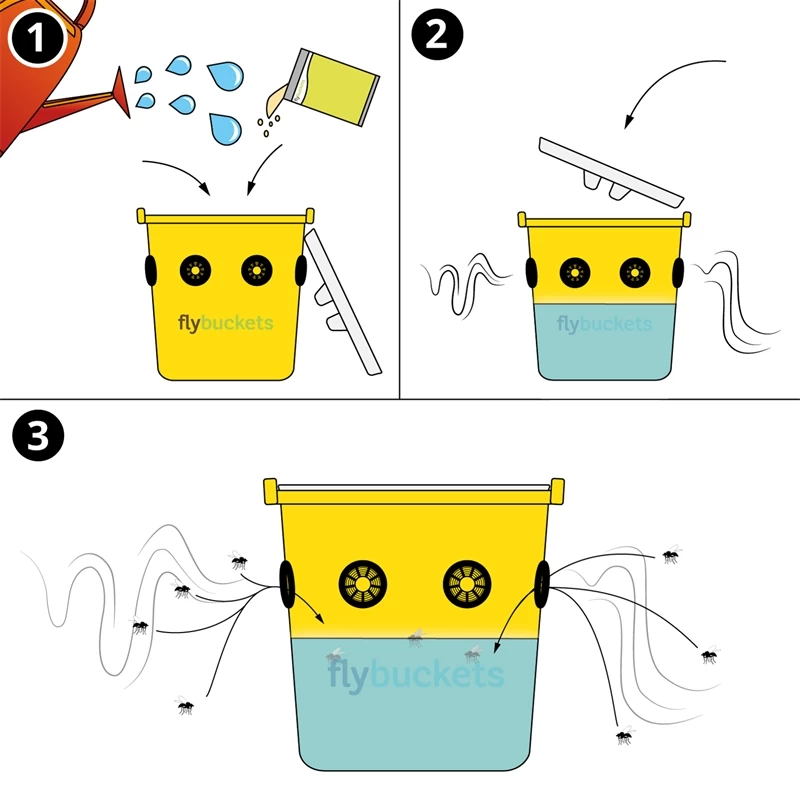 1

flybuckets

2

flybuckets

3

flybuckets