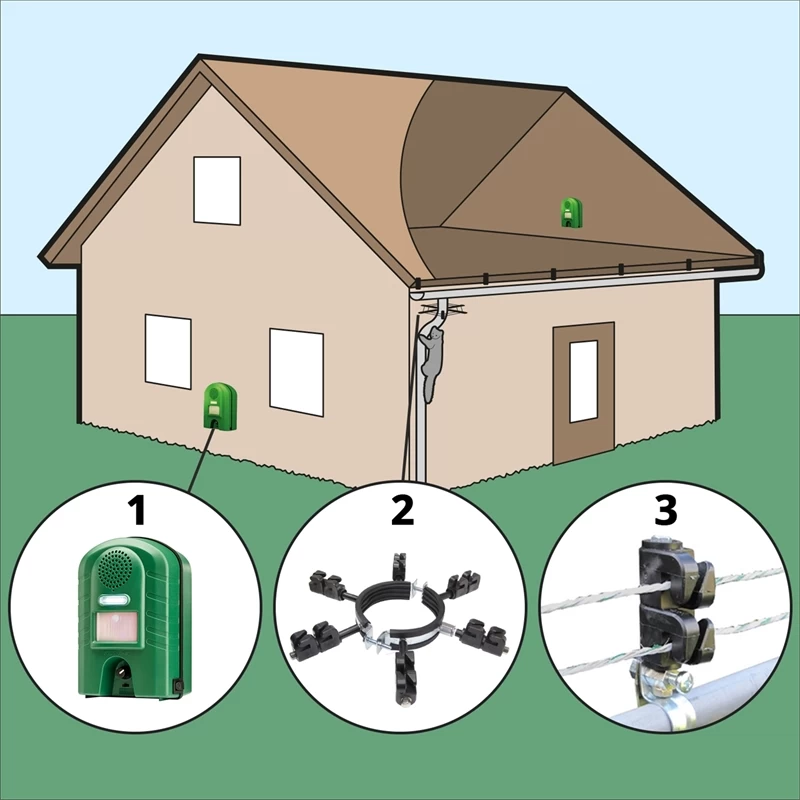 1

2

3