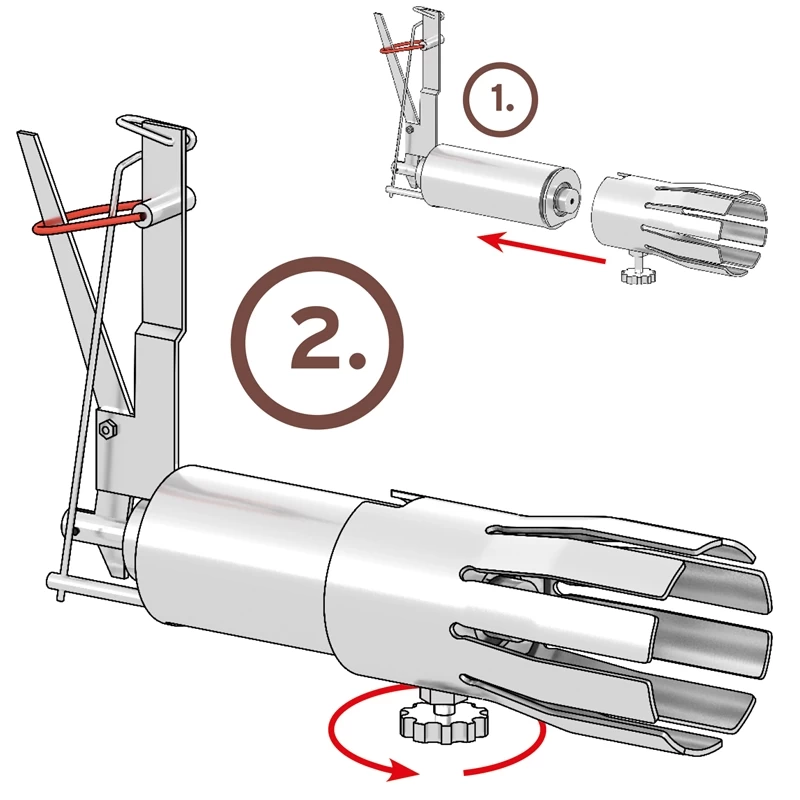 1.

2.