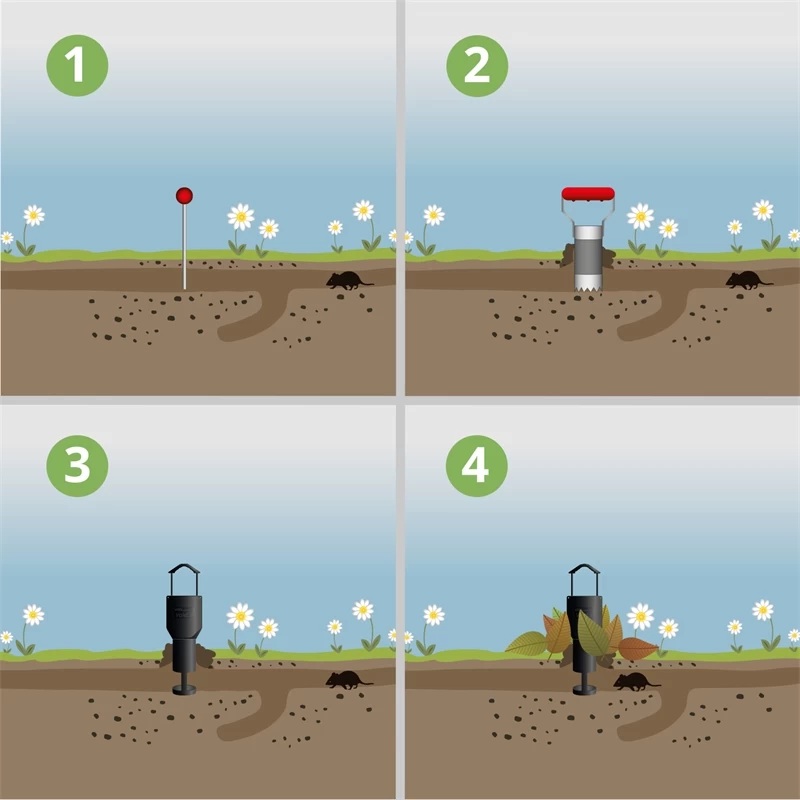 1

2

3

4