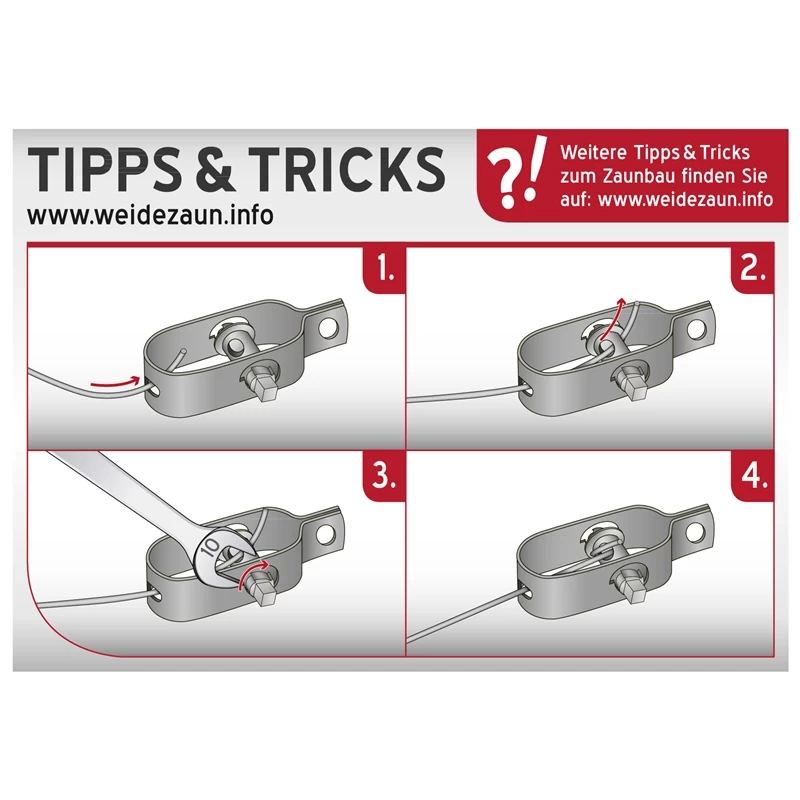 TIPPS & TRICKS
www.weidezaun.info

?!
Weitere Tipps & Tricks zum Zaunbau finden Sie auf: www.weidezaun.info

1.

2.

3.
10

4.